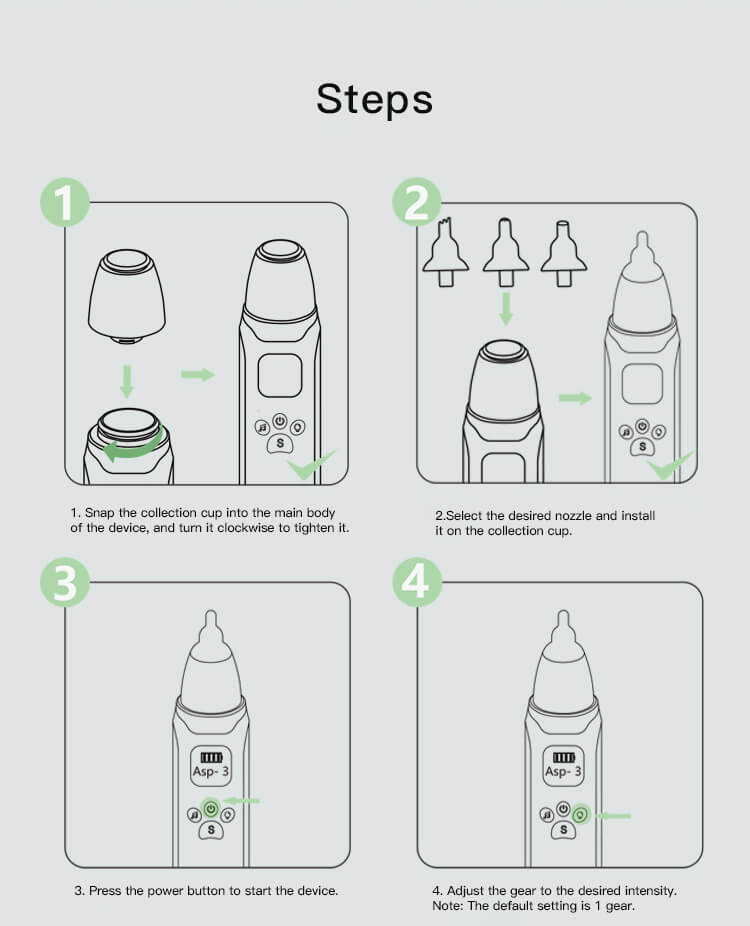 Steps

1

S

1. Snap the collection cup into the main body of the device, and turn it clockwise to tighten it.

2

S

2.Select the desired nozzle and install it on the collection cup.

3

Asp- 3

S

3. Press the power button to start the device.

4

Asp- 3

S

4. Adjust the gear to the desired intensity.
Note: The default setting is 1 gear.